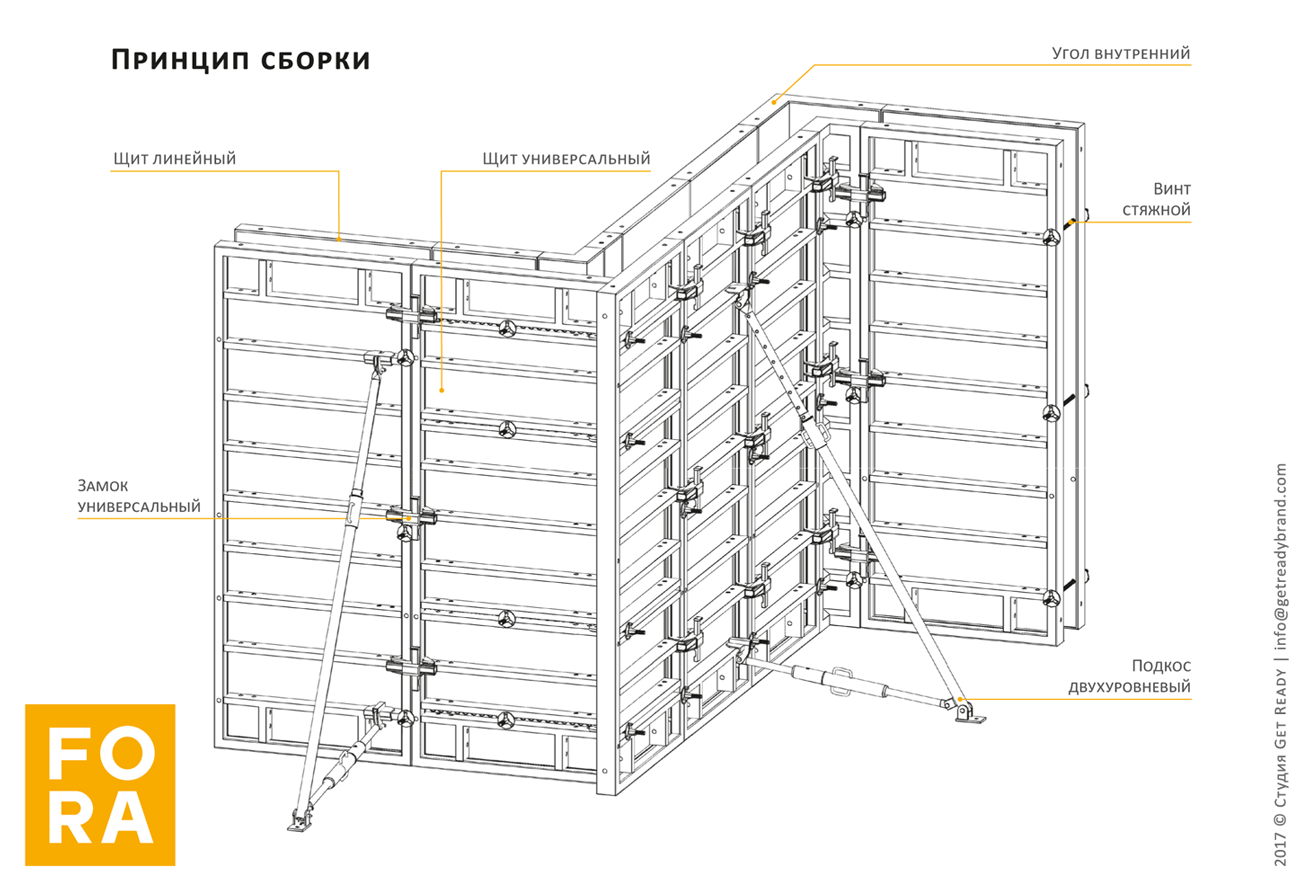 Принцип сборки

Угол внутренний

Щит линейный

Щит универсальный

Винт стяжной

Замок универсальный

Подкос двухуровневый

FO
RA

2017 © Студия Get Ready | info@getreadybrand.com